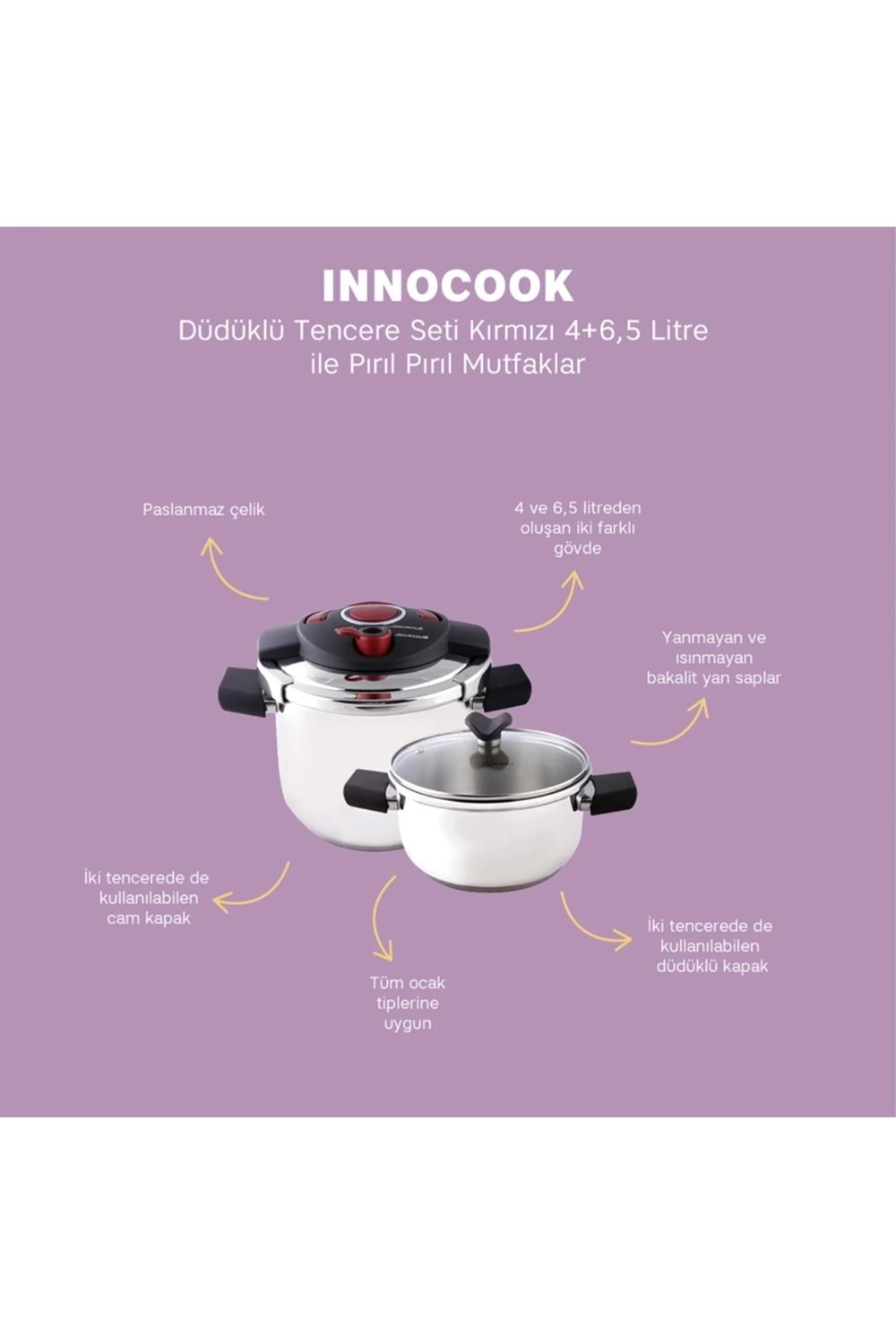 INNOCOOK
Düdüklü Tencere Seti Kırmızı 4+6,5 Litre ile Pırıl Pırıl Mutfaklar

Paslanmaz çelik

4 ve 6,5 litreden oluşan iki farklı gövde

Yanmayan ve ısınmayan bakalit yan saplar

İki tencerede de kullanılabilen cam kapak

Tüm ocak tiplerine uygun

İki tencerede de kullanılabilen düdüklü kapak