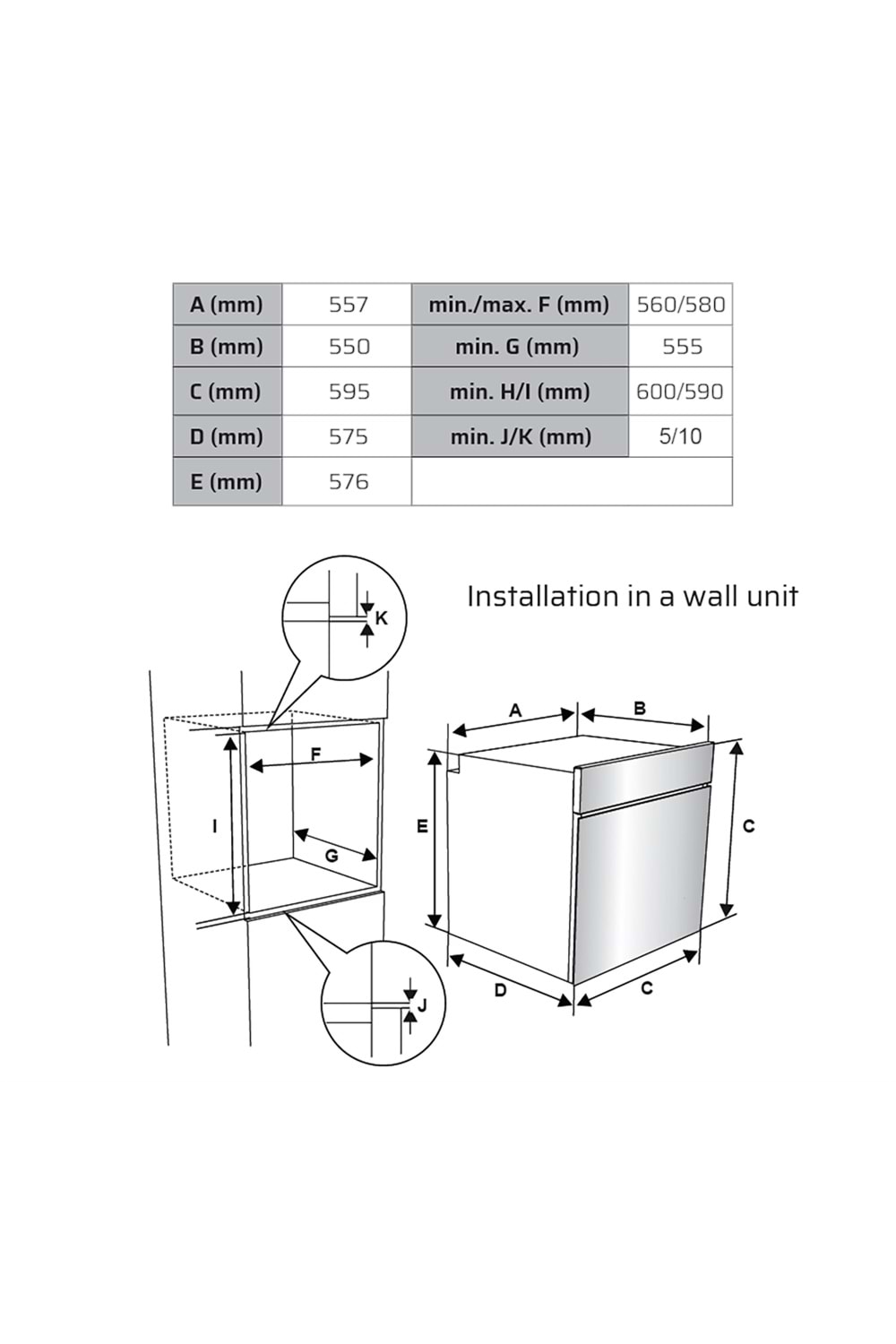 | A (mm) | 557 | min./max. F (mm) | 560/580 |
|---|---|---|---|
| B (mm) | 550 | min. G (mm) | 555 |
| C (mm) | 595 | min. H/I (mm) | 600/590 |
| D (mm) | 575 | min. J/K (mm) | 5/10 |
| E (mm) | 576 | | |

Installation in a wall unit

K
F
I
G
J
A
B
E
C
D
C