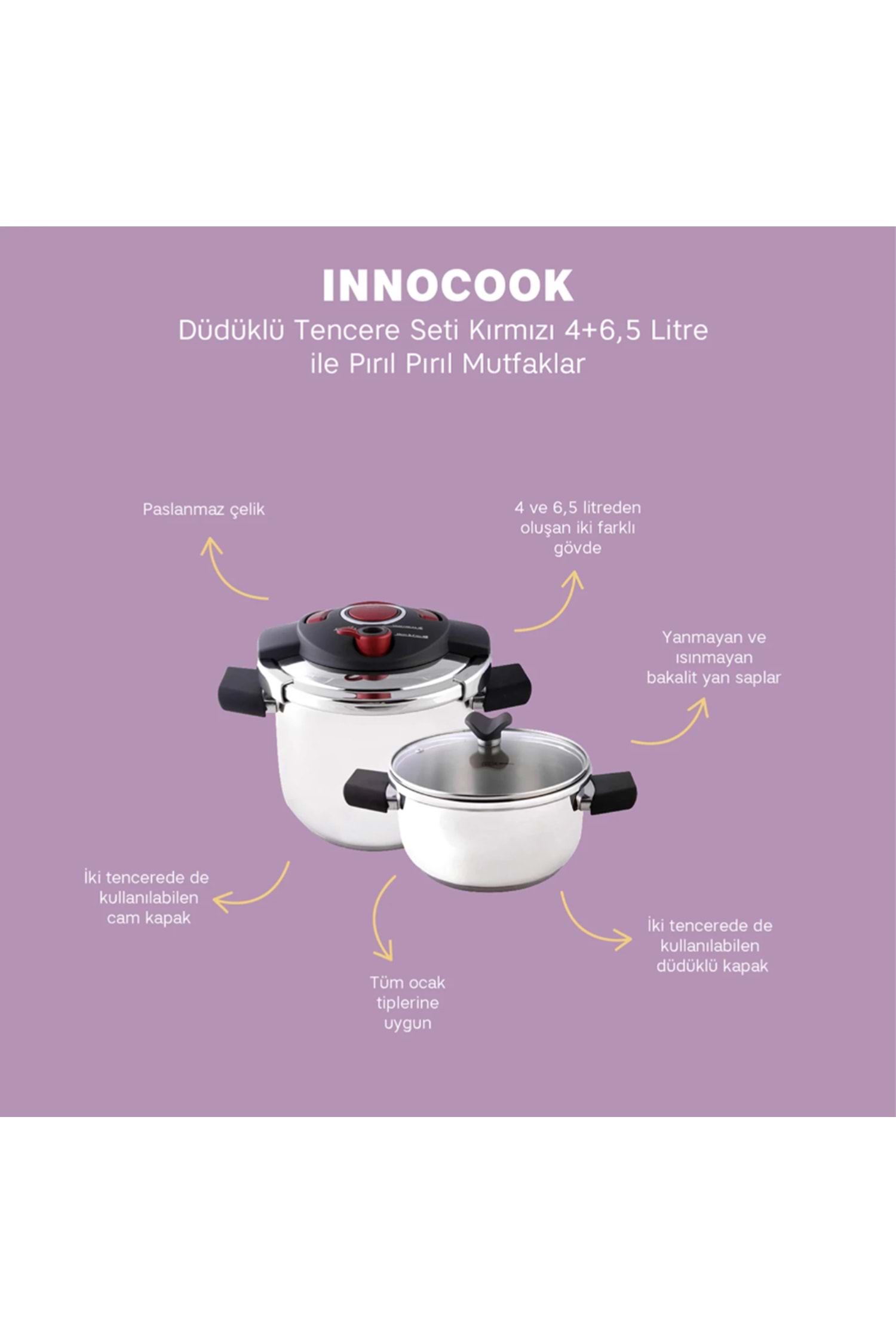 INNOCOOK

Düdüklü Tencere Seti Kırmızı 4+6,5 Litre ile Pırıl Pırıl Mutfaklar

Paslanmaz çelik

4 ve 6,5 litreden oluşan iki farklı gövde

Yanmayan ve ısınmayan bakalit yan saplar

İki tencerede de kullanılabilen cam kapak

Tüm ocak tiplerine uygun

İki tencerede de kullanılabilen düdüklü kapak