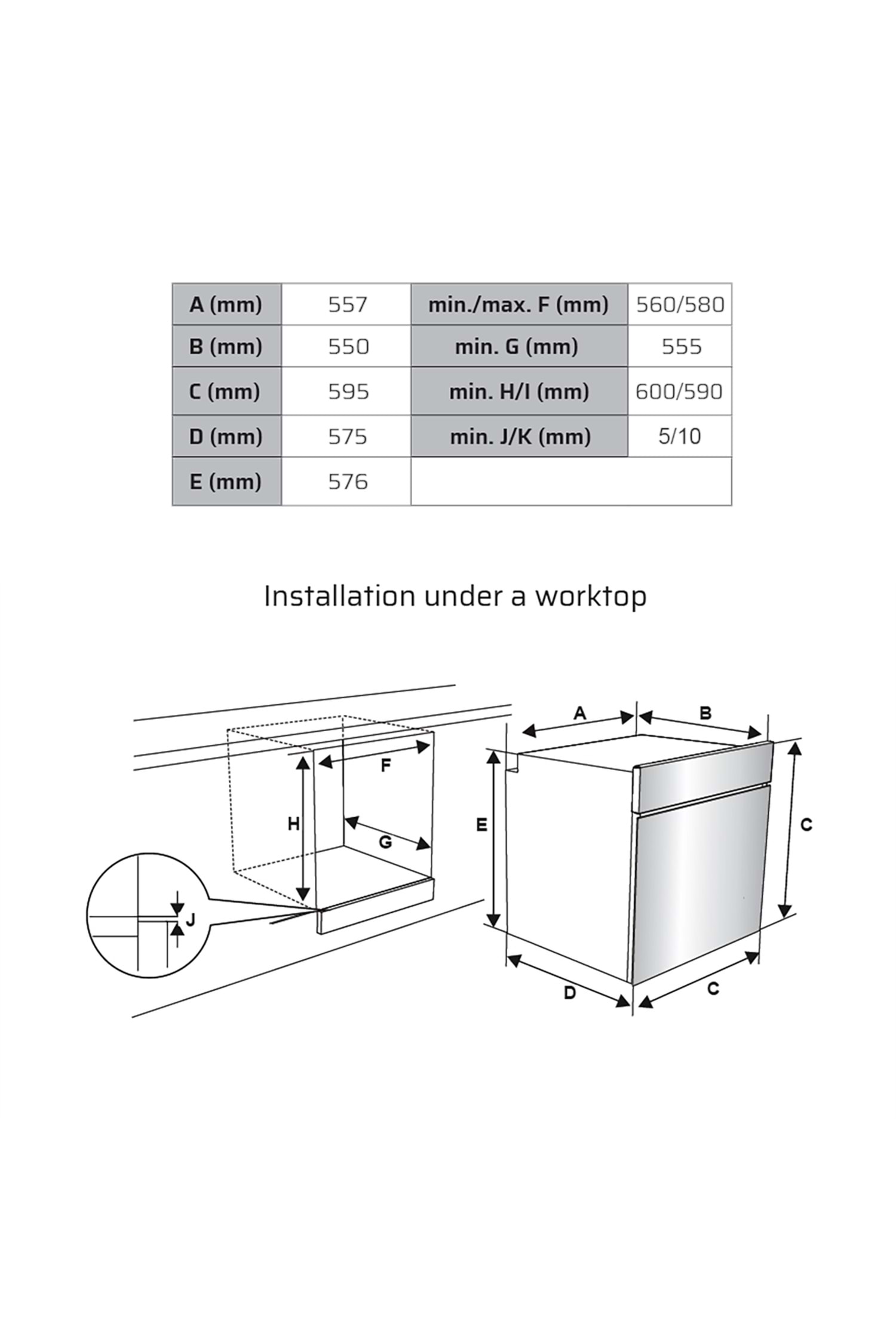 | A (mm) | 557 | min./max. F (mm) | 560/580 |
|---|---|---|---|
| B (mm) | 550 | min. G (mm) | 555 |
| C (mm) | 595 | min. H/I (mm) | 600/590 |
| D (mm) | 575 | min. J/K (mm) | 5/10 |
| E (mm) | 576 | | |

Installation under a worktop

F
H
G
J
A
B
E
C
D
C