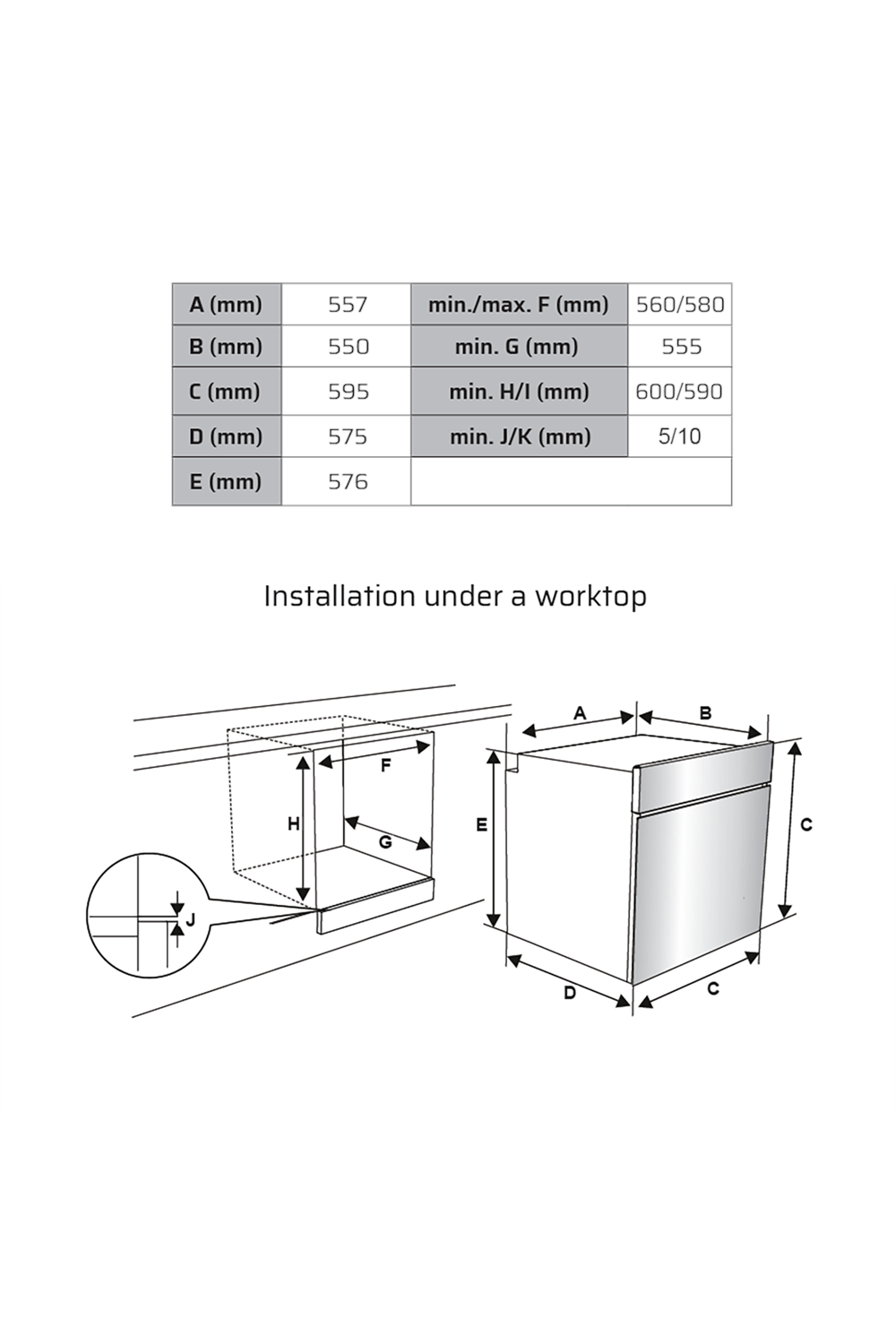 | A (mm) | 557 | min./max. F (mm) | 560/580 |
|---|---|---|---|
| B (mm) | 550 | min. G (mm) | 555 |
| C (mm) | 595 | min. H/I (mm) | 600/590 |
| D (mm) | 575 | min. J/K (mm) | 5/10 |
| E (mm) | 576 | | |

Installation under a worktop

F
H
G
J
A
B
E
C
D
C