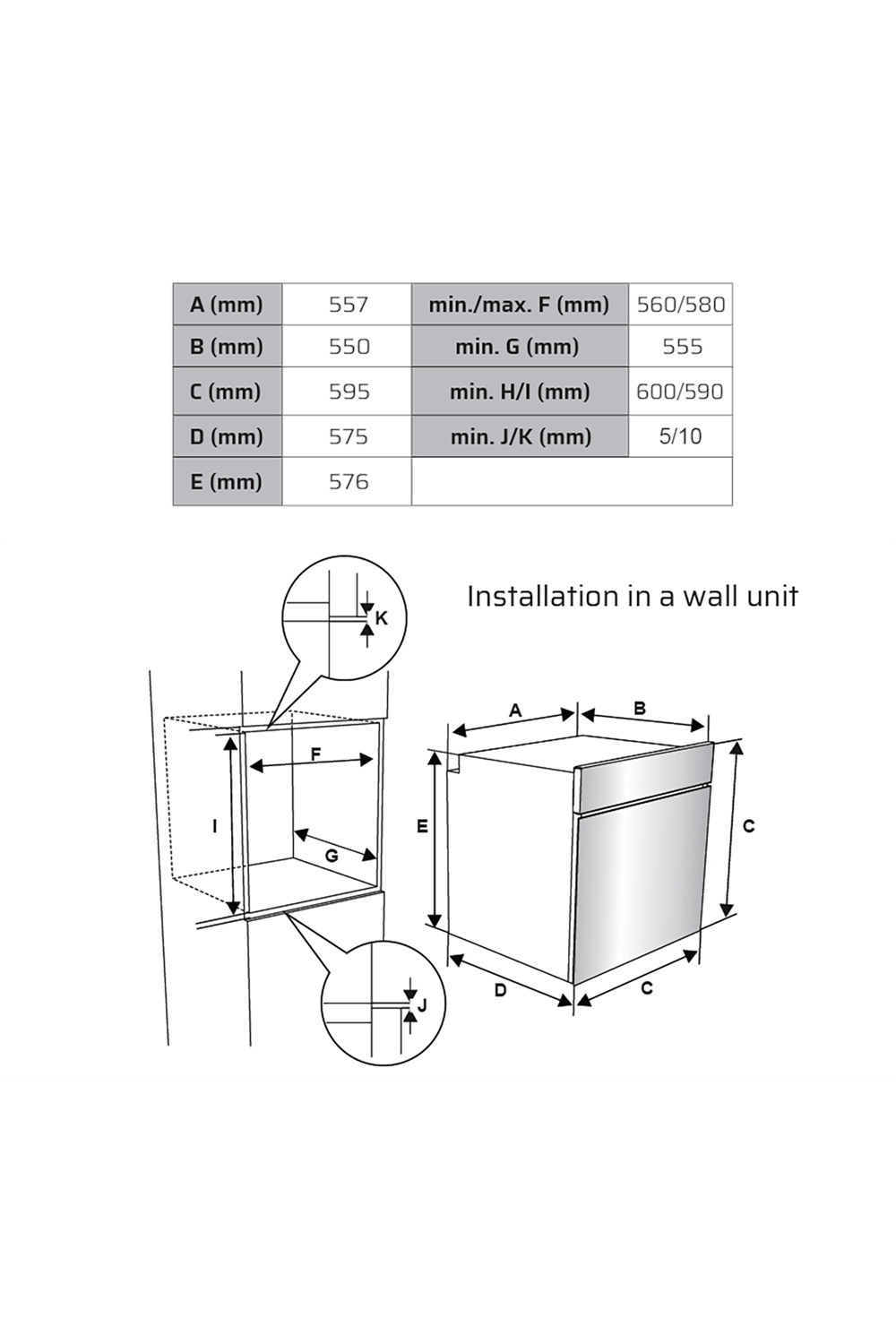 | A (mm) | 557 | min./max. F (mm) | 560/580 |
|---|---|---|---|
| B (mm) | 550 | min. G (mm) | 555 |
| C (mm) | 595 | min. H/I (mm) | 600/590 |
| D (mm) | 575 | min. J/K (mm) | 5/10 |
| E (mm) | 576 | | |

Installation in a wall unit

K
F
I
G
J
A
B
E
C
D
C